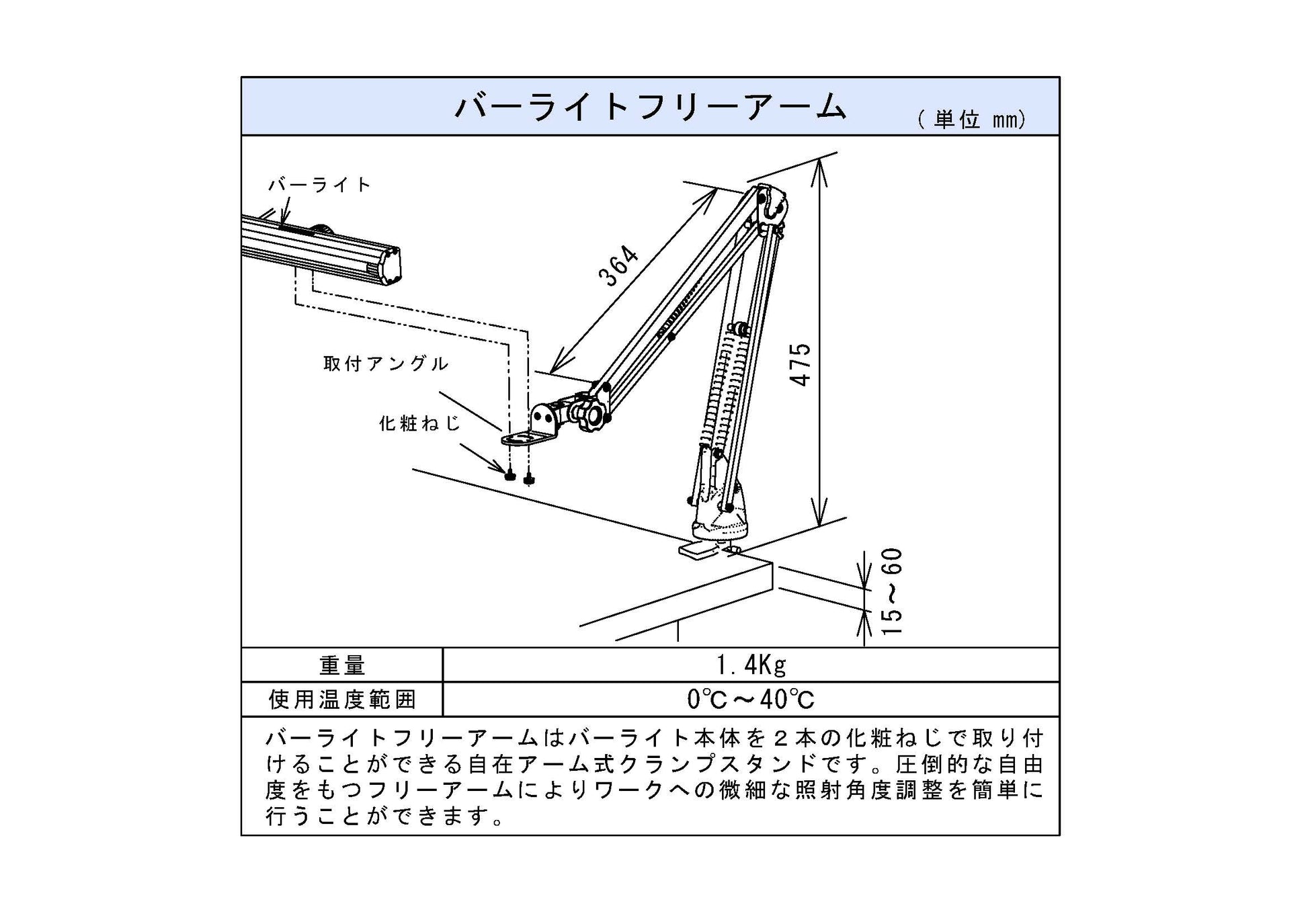 バーライトフリーアーム

(単位 mm)

バーライト

364

475

取付アングル

化粧ねじ

15～60

| 重量 | 1.4Kg |
|---|---|
| 使用温度範囲 | 0℃～40℃ |

バーライトフリーアームはバーライト本体を２本の化粧ねじで取り付けることができる自在アーム式クランプスタンドです。圧倒的な自由度をもつフリーアームによりワークへの微細な照射角度調整を簡単に行うことができます。