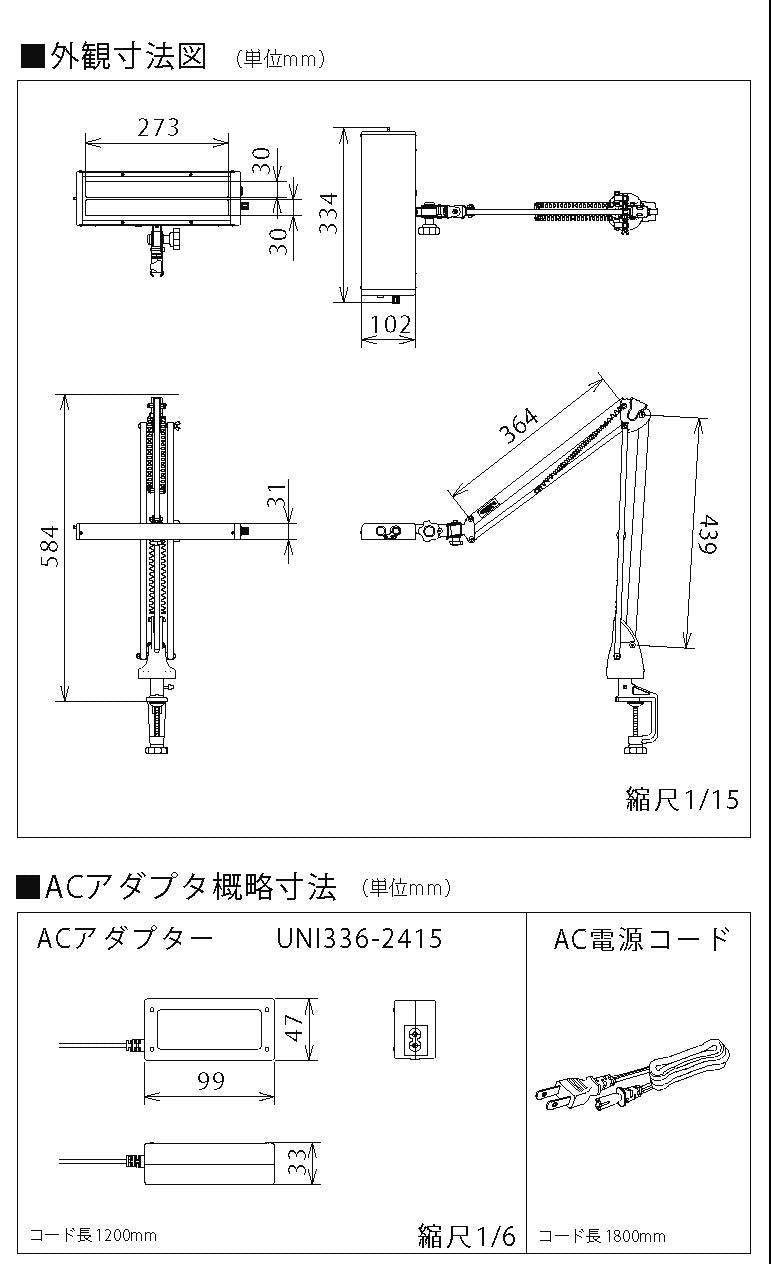 ■外観寸法図 (単位mm)

273
30
30
334
102
584
31
364
439

縮尺1/15

■ACアダプタ概略寸法 (単位mm)

ACアダプター UNI336-2415

47
99
33

コード長1200mm

縮尺1/6

AC電源コード

コード長1800mm