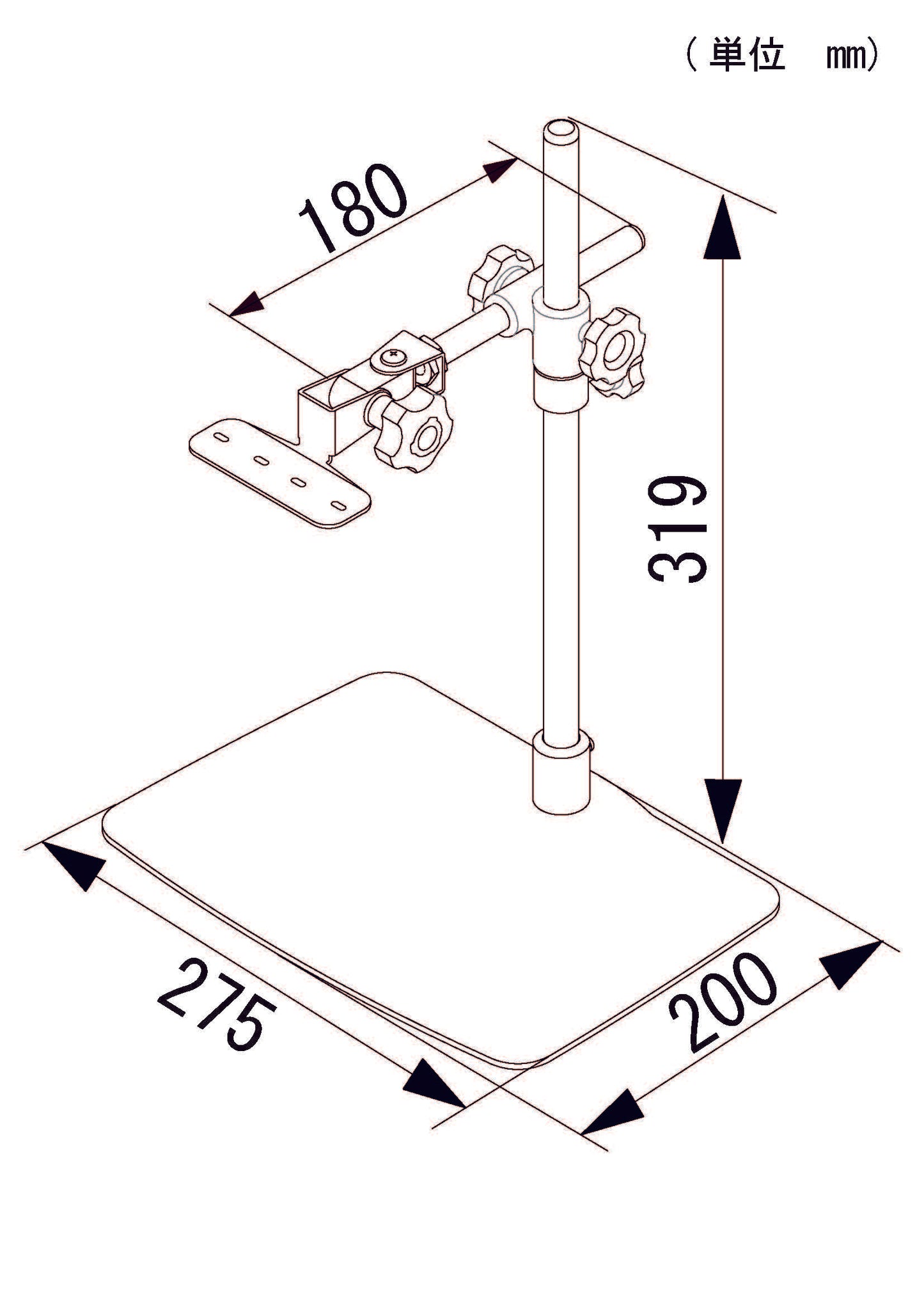 （単位　㎜）

180

319

275

200